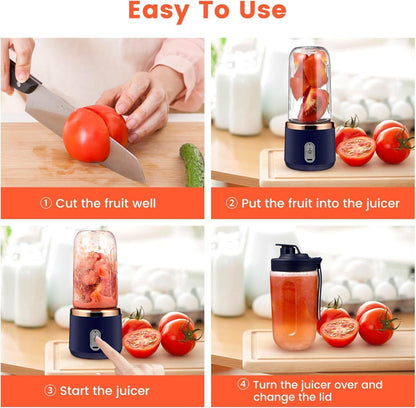 Easy To Use

① Cut the fruit well

② Put the fruit into the juicer

③ Start the juicer

④ Turn the juicer over and change the lid